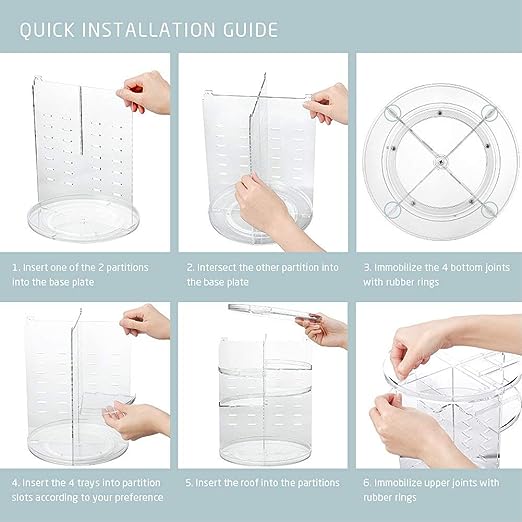 QUICK INSTALLATION GUIDE

1. Insert one of the 2 partitions into the base plate

2. Intersect the other partition into the base plate

3. Immobilize the 4 bottom joints with rubber rings

4. Insert the 4 trays into partition slots according to your preference

5. Insert the roof into the partitions

6. Immobilize upper joints with rubber rings